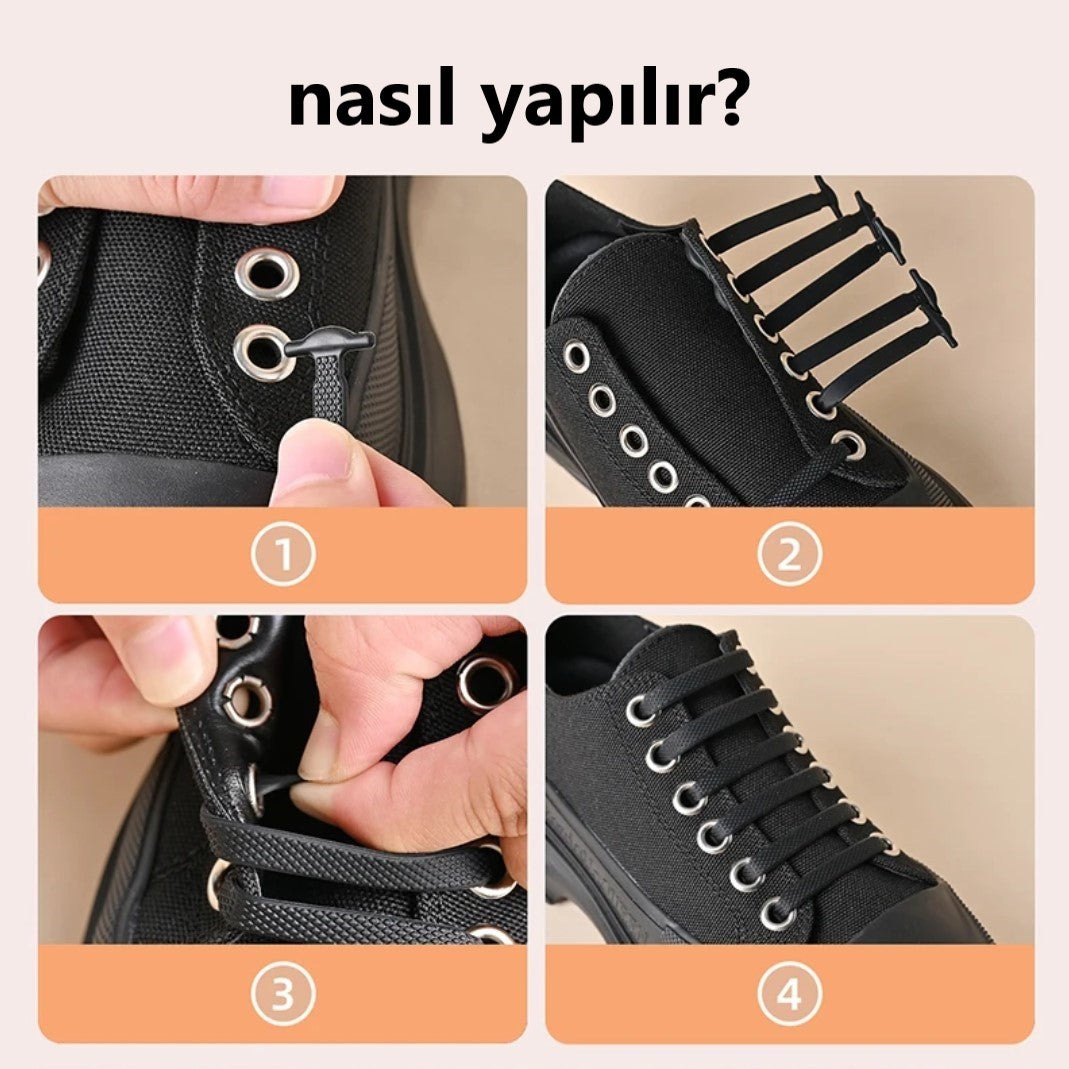 nasıl yapılır?

1

2

3

4