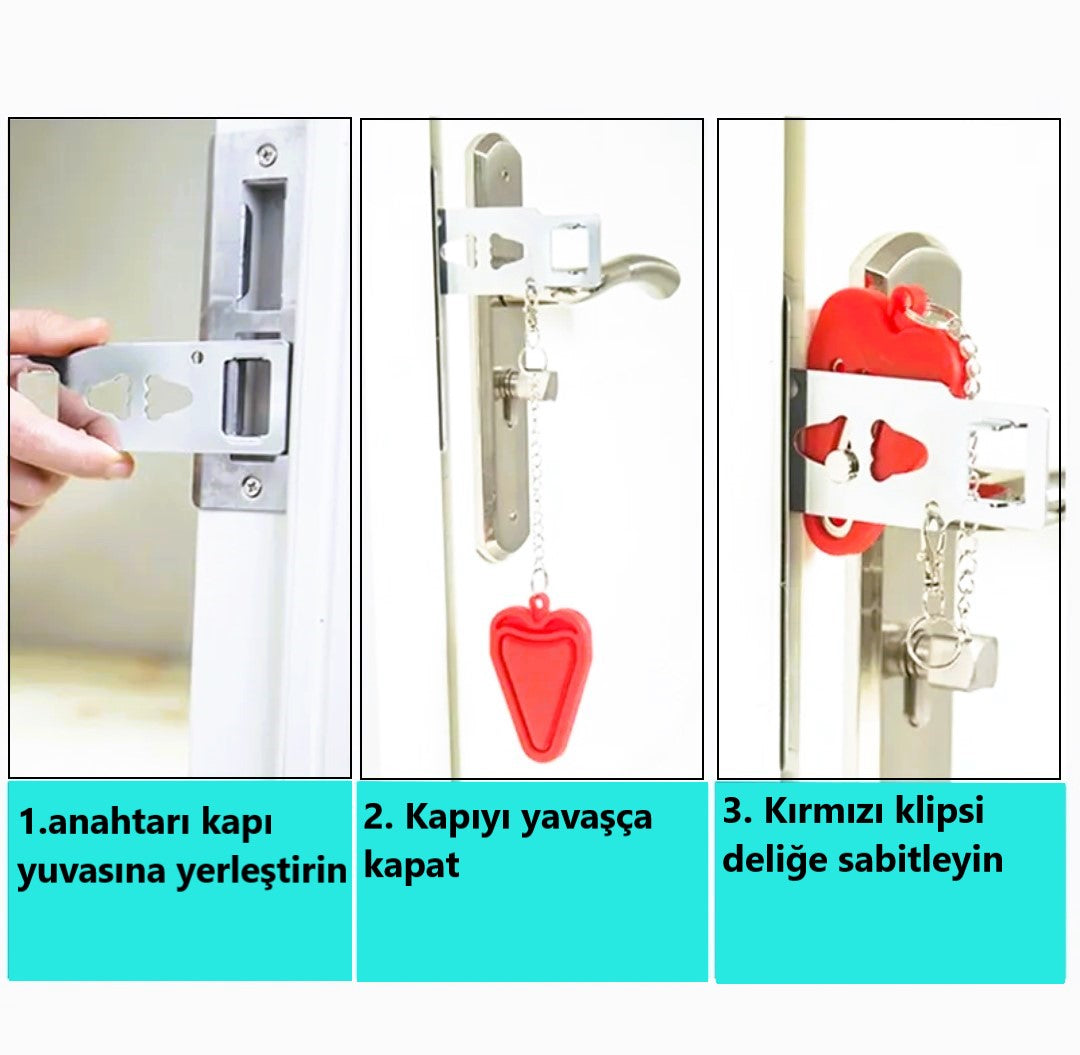 1.anahtarı kapı yuvasına yerleştirin

2. Kapıyı yavaşça kapat

3. Kırmızı klipsi deliğe sabitleyin