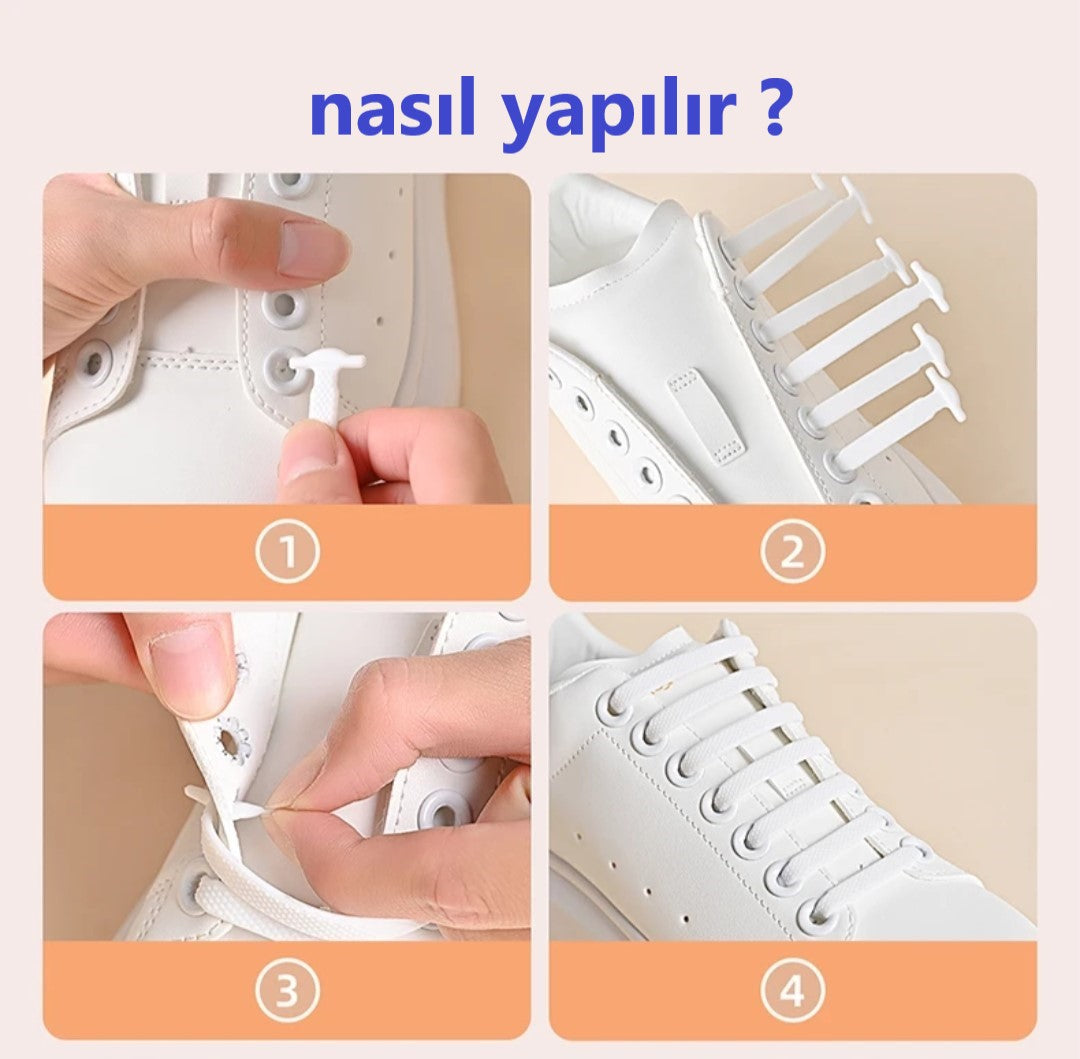 nasıl yapılır ?

①

②

③

④